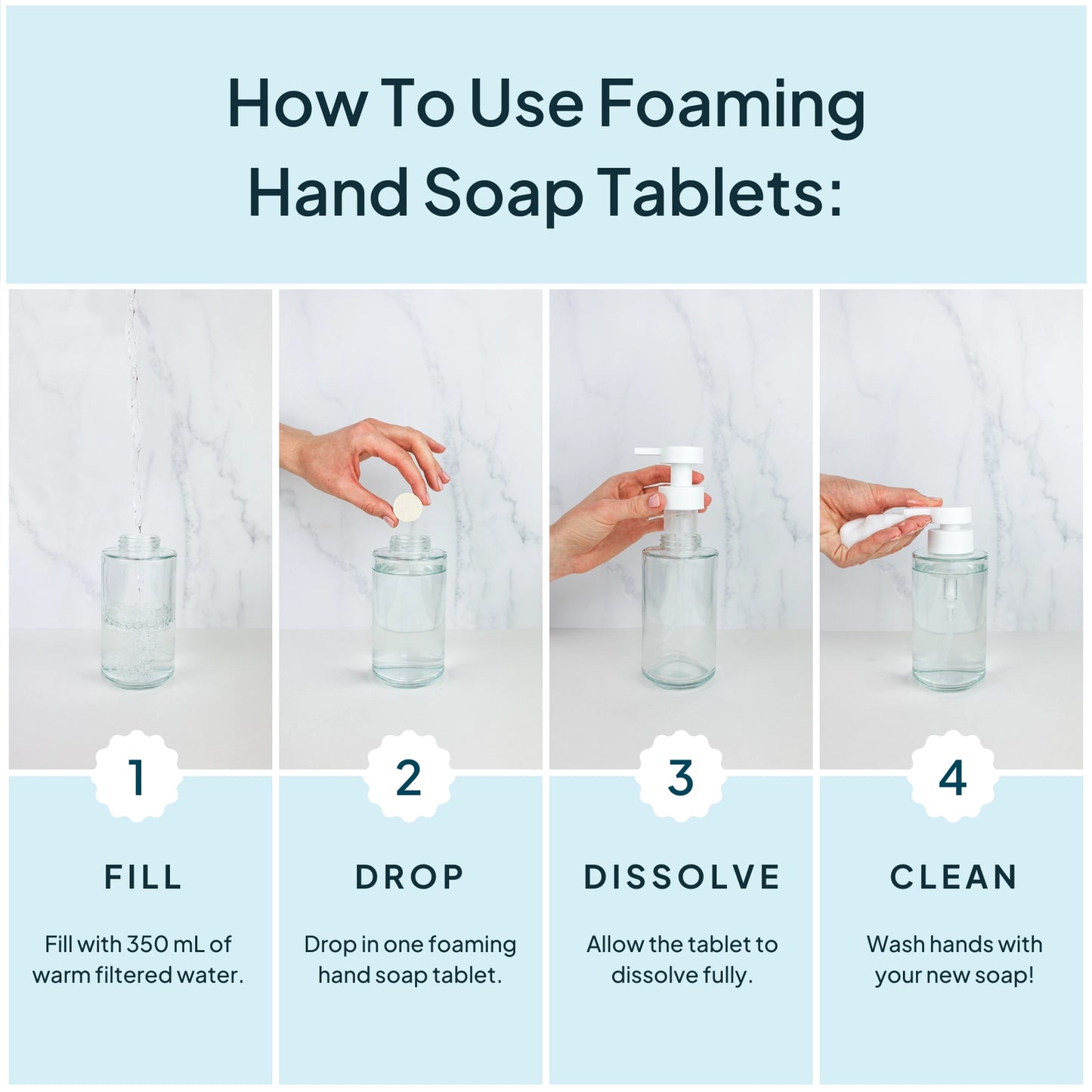 How To Use Foaming Hand Soap Tablets:

1

FILL

Fill with 350 mL of warm filtered water.

2

DROP

Drop in one foaming hand soap tablet.

3

DISSOLVE

Allow the tablet to dissolve fully.

4

CLEAN

Wash hands with your new soap!